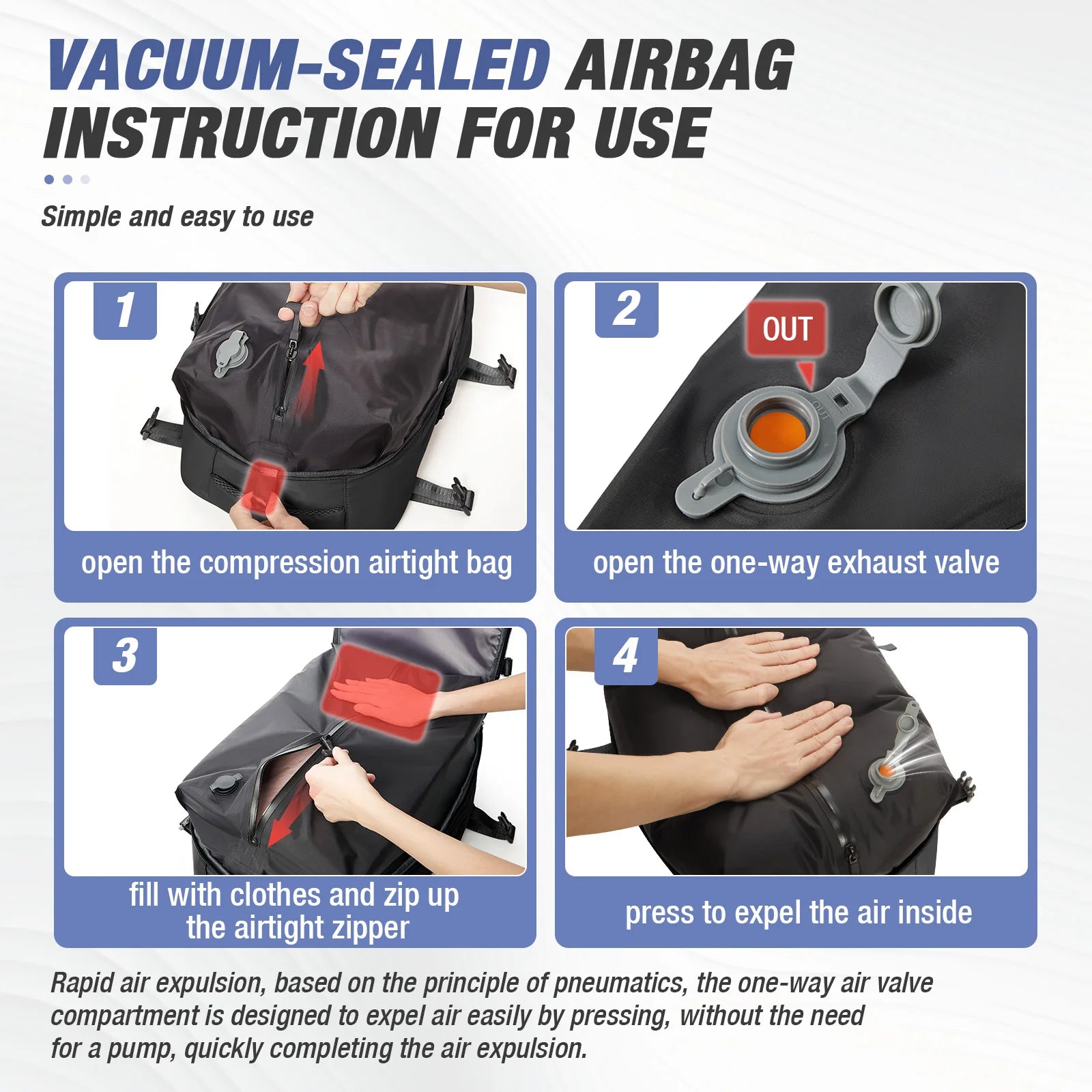 VACUUM-SEALED AIRBAG INSTRUCTION FOR USE

Simple and easy to use

1
open the compression airtight bag

2
OUT
OUT
open the one-way exhaust valve

3
fill with clothes and zip up the airtight zipper

4
press to expel the air inside

Rapid air expulsion, based on the principle of pneumatics, the one-way air valve compartment is designed to expel air easily by pressing, without the need for a pump, quickly completing the air expulsion.