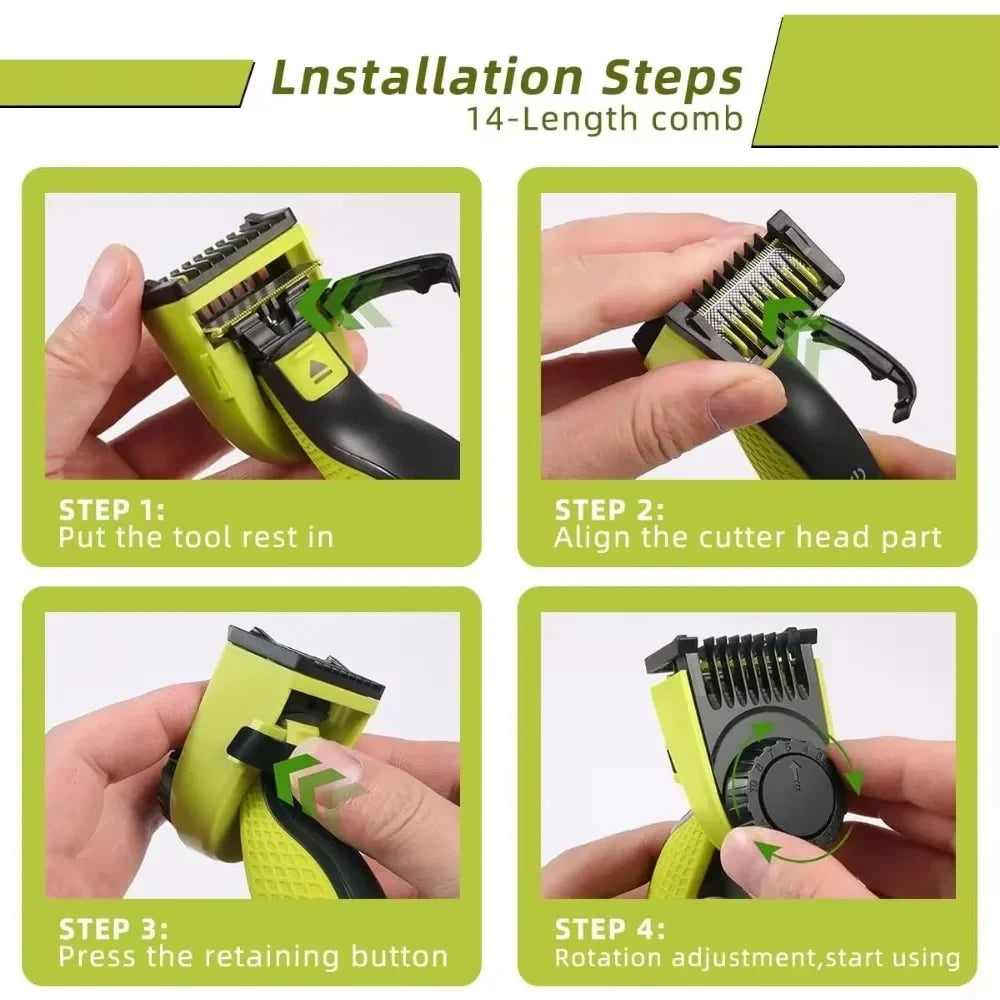 Lnstallation Steps
14-Length comb

STEP 1:
Put the tool rest in

STEP 2:
Align the cutter head part

STEP 3:
Press the retaining button

STEP 4:
Rotation adjustment,start using