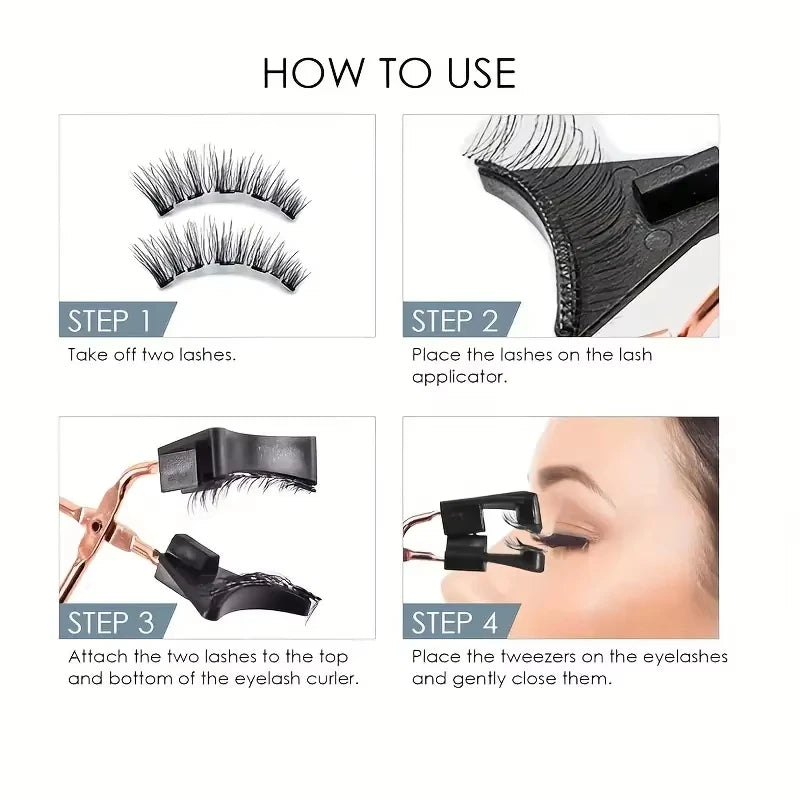 HOW TO USE

STEP 1

Take off two lashes.

STEP 2

Place the lashes on the lash applicator.

STEP 3

Attach the two lashes to the top and bottom of the eyelash curler.

STEP 4

Place the tweezers on the eyelashes and gently close them.